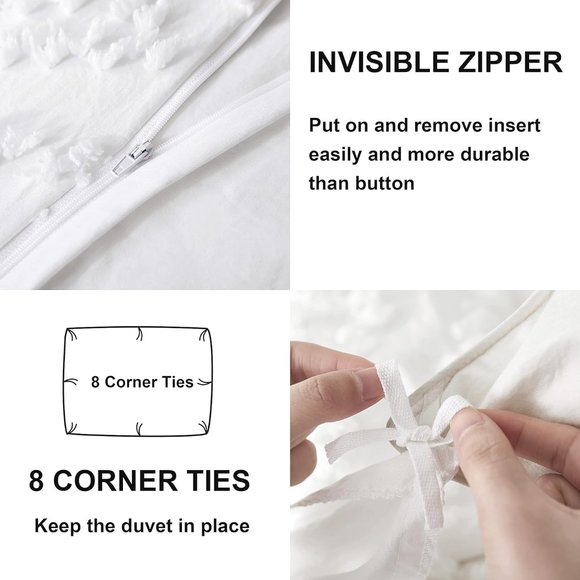 INVISIBLE ZIPPER

Put on and remove insert easily and more durable than button

8 Corner Ties

8 CORNER TIES

Keep the duvet in place